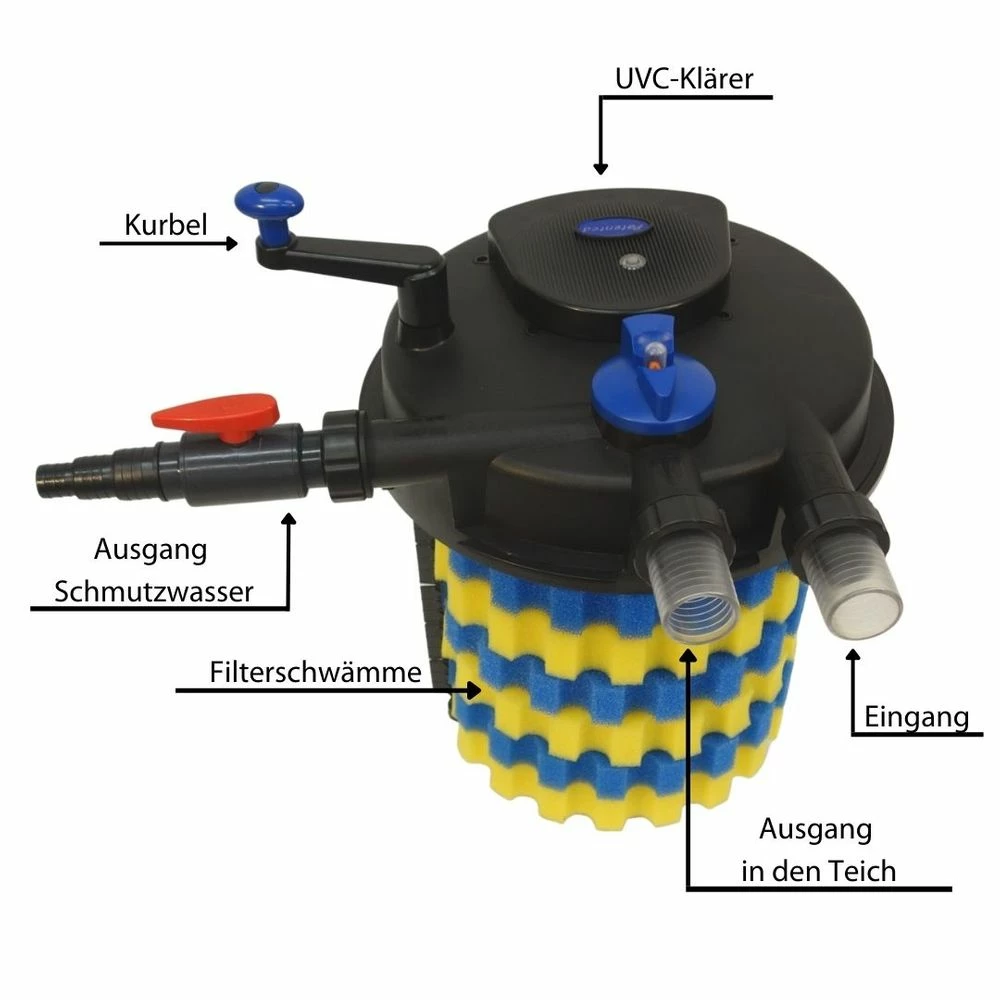 UVC-Klärer

Kurbel

Patented

Ausgang Schmutzwasser

Filterschwämme

Eingang

Ausgang in den Teich