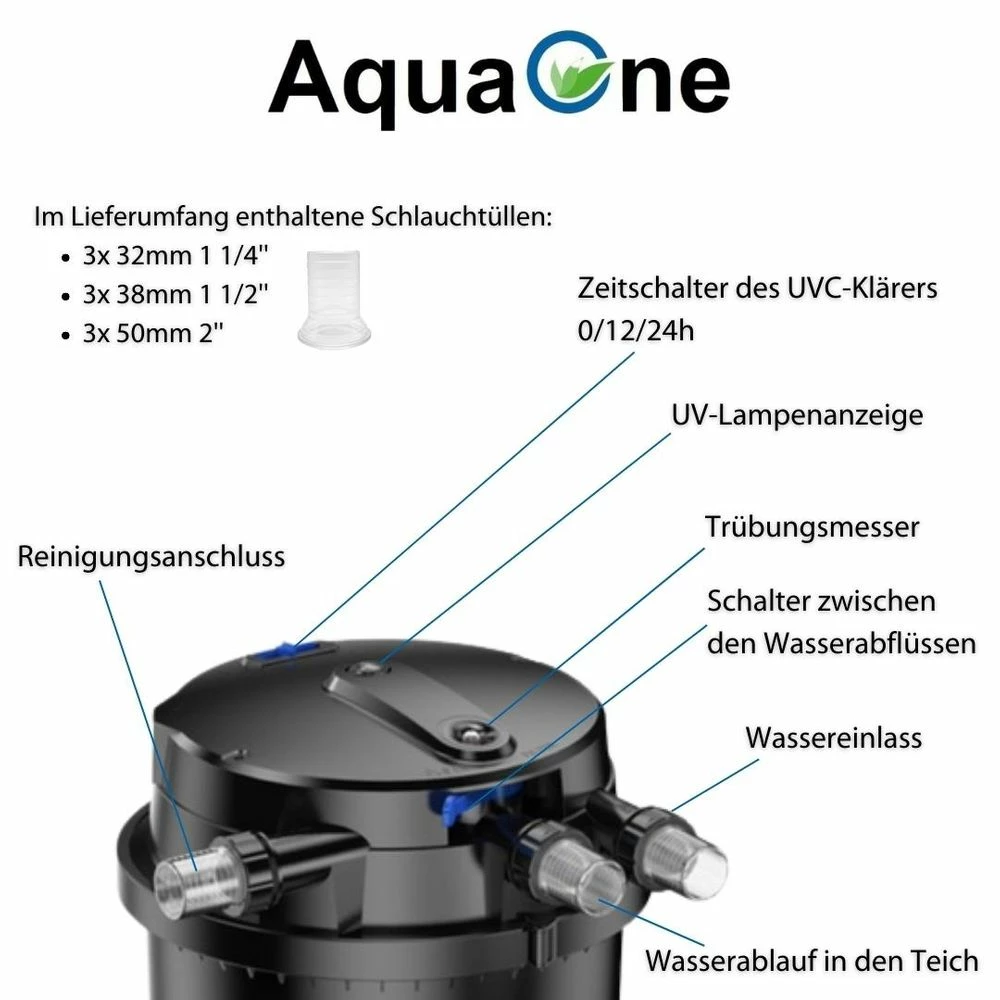 AquaOne

Im Lieferumfang enthaltene Schlauchtüllen:
• 3x 32mm 1 1/4"
• 3x 38mm 1 1/2"
• 3x 50mm 2"

Zeitschalter des UVC-Klärers 0/12/24h

UV-Lampenanzeige

Trübungsmesser

Reinigungsanschluss

Schalter zwischen den Wasserabflüssen

Wassereinlass

Wasserablauf in den Teich