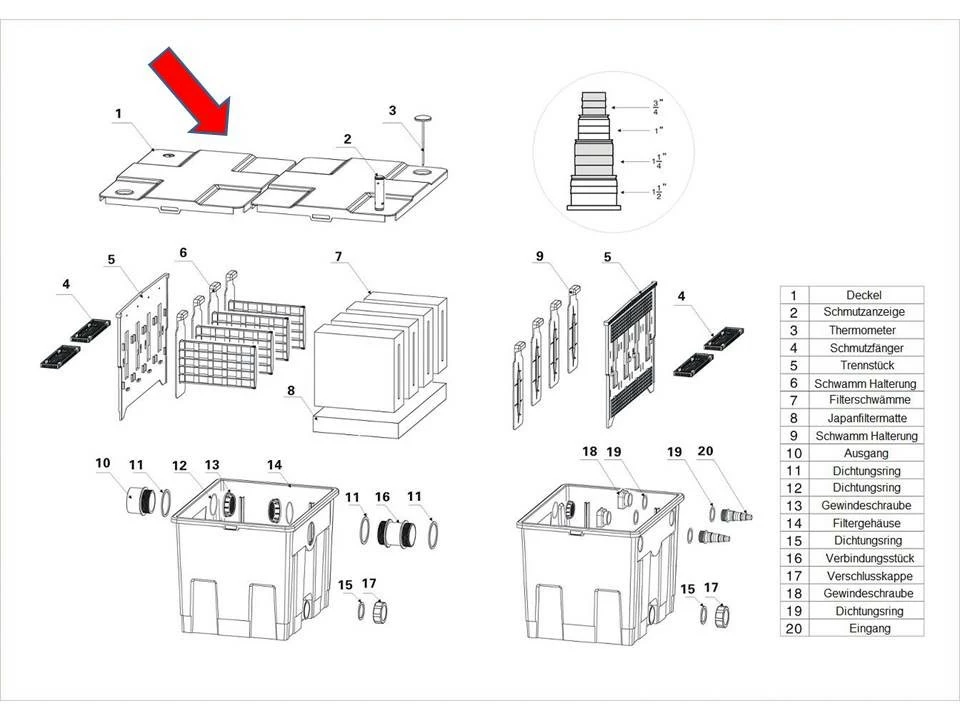 1
2
3
$\frac{3}{4}$"
1"
$1\frac{1}{4}$"
$1\frac{1}{2}$"
4
5
6
7
8
9
5
4
10
11
12
13
14
11
16
11
15
17
18
19
19
20
15
17

| 1 | Deckel |
|---|---|
| 2 | Schmutzanzeige |
| 3 | Thermometer |
| 4 | Schmutzfänger |
| 5 | Trennstück |
| 6 | Schwamm Halterung |
| 7 | Filterschwämme |
| 8 | Japanfiltermatte |
| 9 | Schwamm Halterung |
| 10 | Ausgang |
| 11 | Dichtungsring |
| 12 | Dichtungsring |
| 13 | Gewindeschraube |
| 14 | Filtergehäuse |
| 15 | Dichtungsring |
| 16 | Verbindungsstück |
| 17 | Verschlusskappe |
| 18 | Gewindeschraube |
| 19 | Dichtungsring |
| 20 | Eingang |