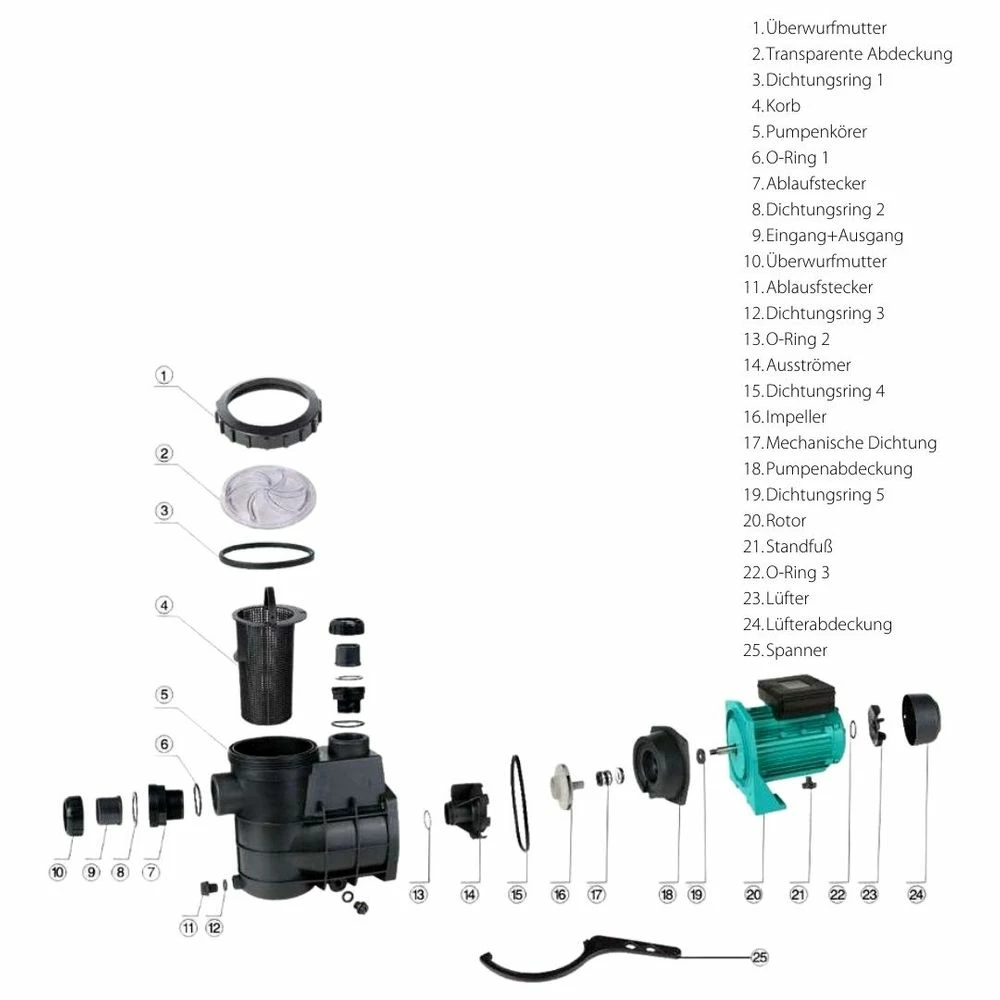 1.Überwurfmutter
2.Transparente Abdeckung
3.Dichtungsring 1
4.Korb
5.Pumpenkörer
6.O-Ring 1
7.Ablaufstecker
8.Dichtungsring 2
9.Eingang+Ausgang
10.Überwurfmutter
11.Ablausfstecker
12.Dichtungsring 3
13.O-Ring 2
14.Ausströmer
15.Dichtungsring 4
16.Impeller
17.Mechanische Dichtung
18.Pumpenabdeckung
19.Dichtungsring 5
20.Rotor
21.Standfuß
22.O-Ring 3
23.Lüfter
24.Lüfterabdeckung
25.Spanner

1
2
3
4
5
6
10 9 8 7
11 12
13 14 15 16 17 18 19 20 21 22 23 24
25