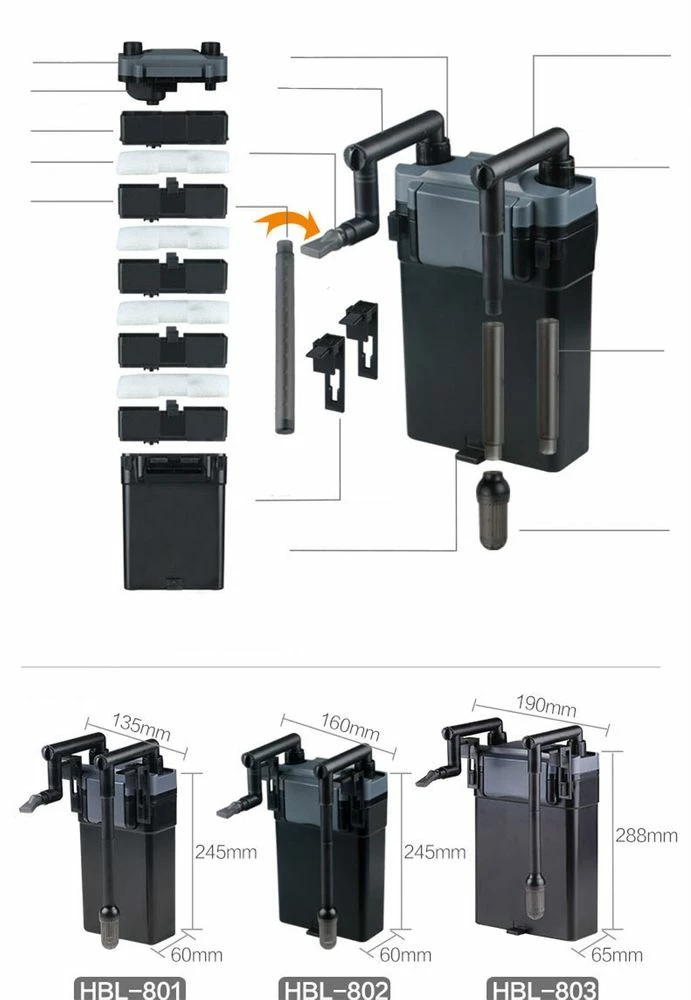 135mm

245mm

60mm

HBL-801

160mm

245mm

60mm

HBL-802

190mm

288mm

65mm

HBL-803